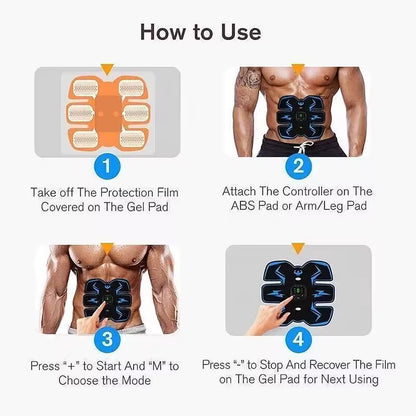 How to Use

1

Take off The Protection Film Covered on The Gel Pad

2

Attach The Controller on The ABS Pad or Arm/Leg Pad

3

Press "+" to Start And "M" to Choose the Mode

4

Press "-" to Stop And Recover The Film on The Gel Pad for Next Using